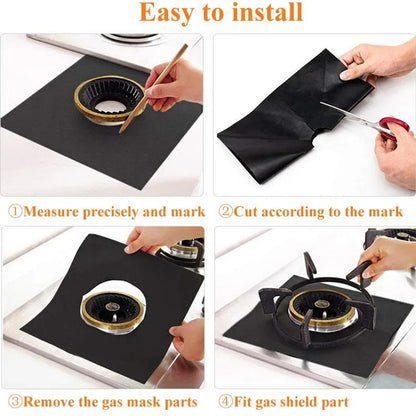 Easy to install

①Measure precisely and mark

②Cut according to the mark

③Remove the gas mask parts

④Fit gas shield part